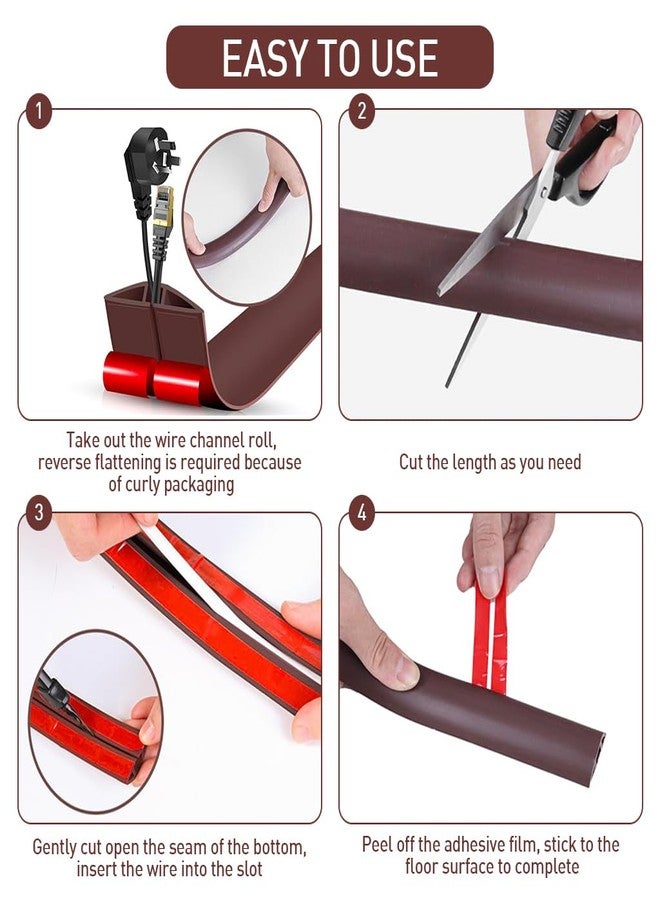 EASY TO USE

1

Take out the wire channel roll, reverse flattening is required because of curly packaging

2

Cut the length as you need

3

Gently cut open the seam of the bottom, insert the wire into the slot

4

Peel off the adhesive film, stick to the floor surface to complete